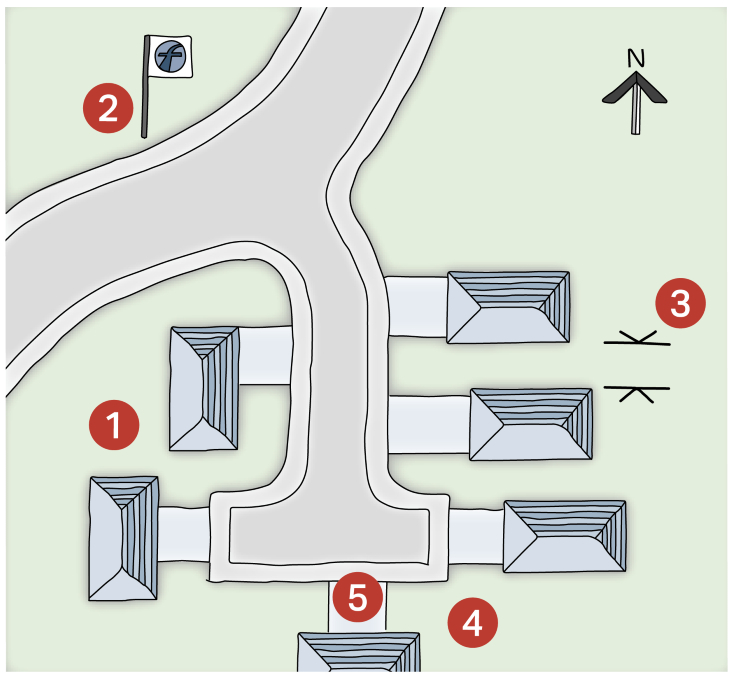 2

N

3

1

5

4