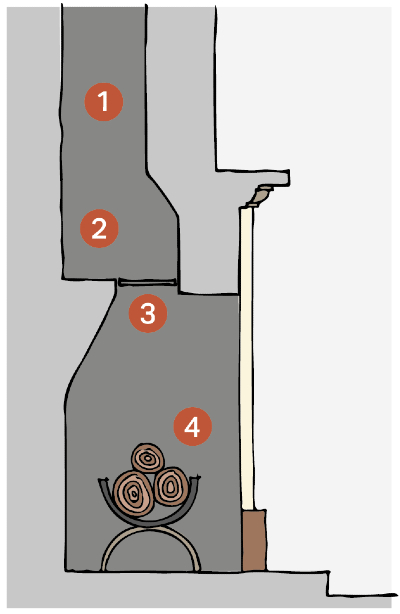 1
2
3
4